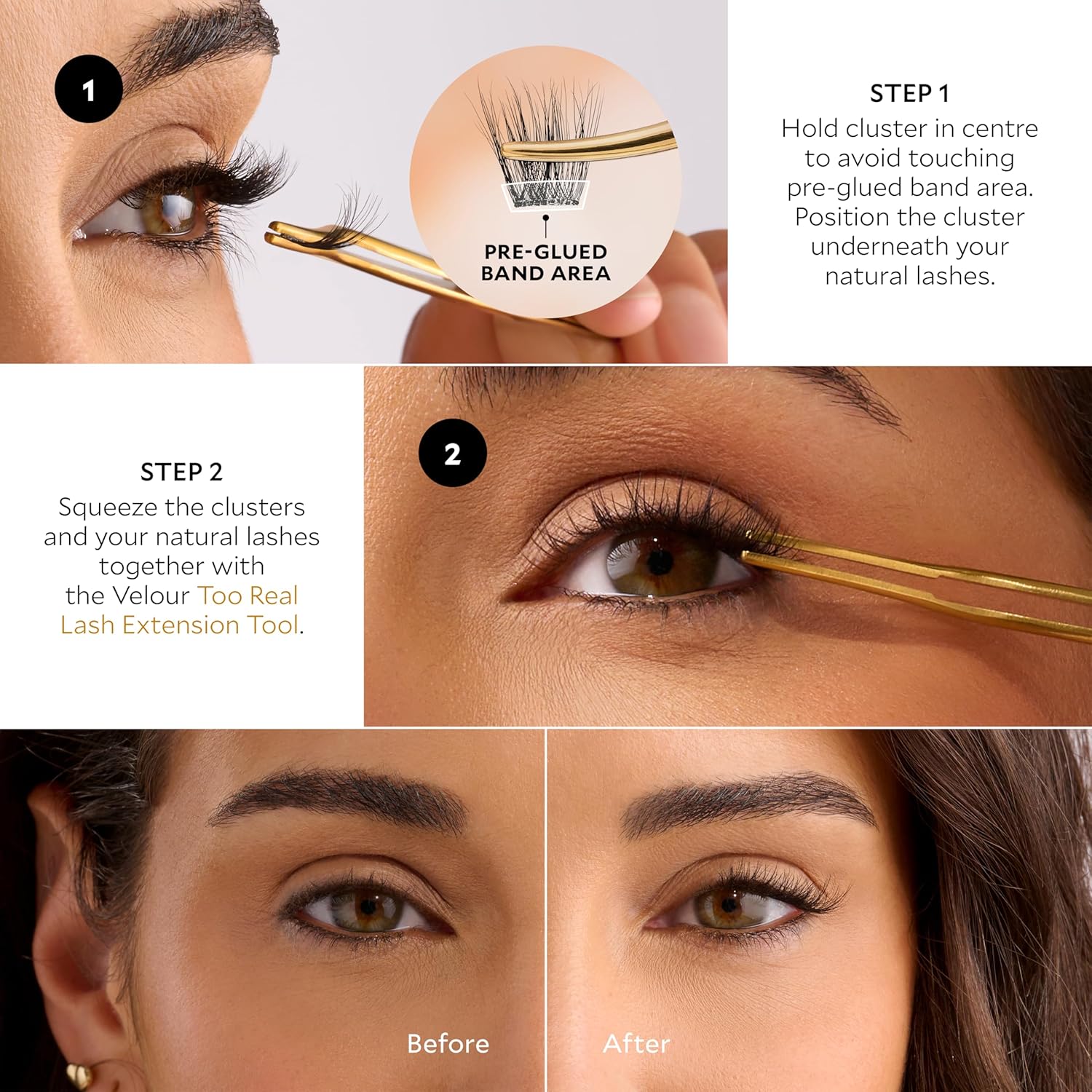 1

PRE-GLUED BAND AREA

STEP 1
Hold cluster in centre to avoid touching pre-glued band area. Position the cluster underneath your natural lashes.

STEP 2
Squeeze the clusters and your natural lashes together with the Velour Too Real Lash Extension Tool.

2

Before

After