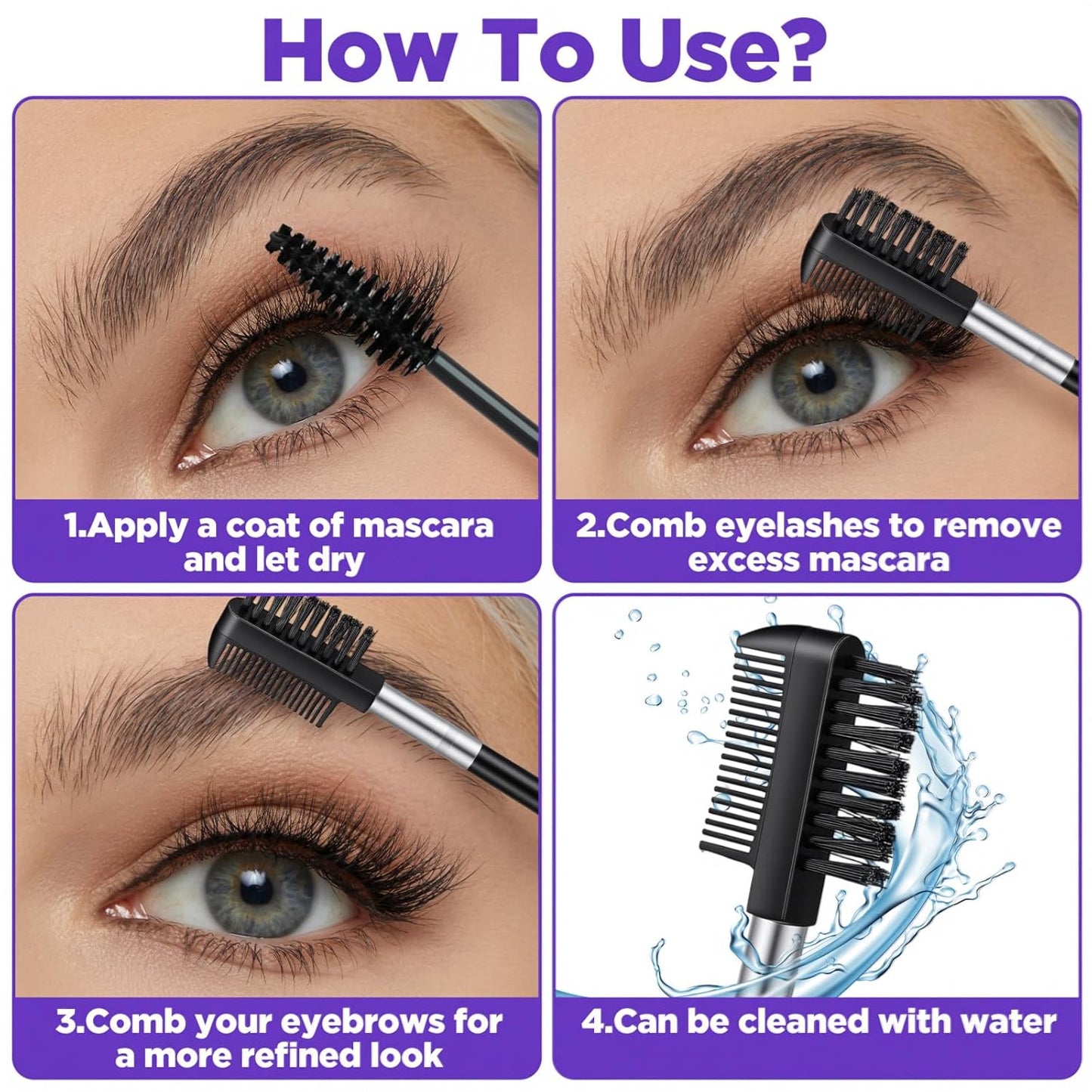 How To Use?

1.Apply a coat of mascara and let dry

2.Comb eyelashes to remove excess mascara

3.Comb your eyebrows for a more refined look

4.Can be cleaned with water