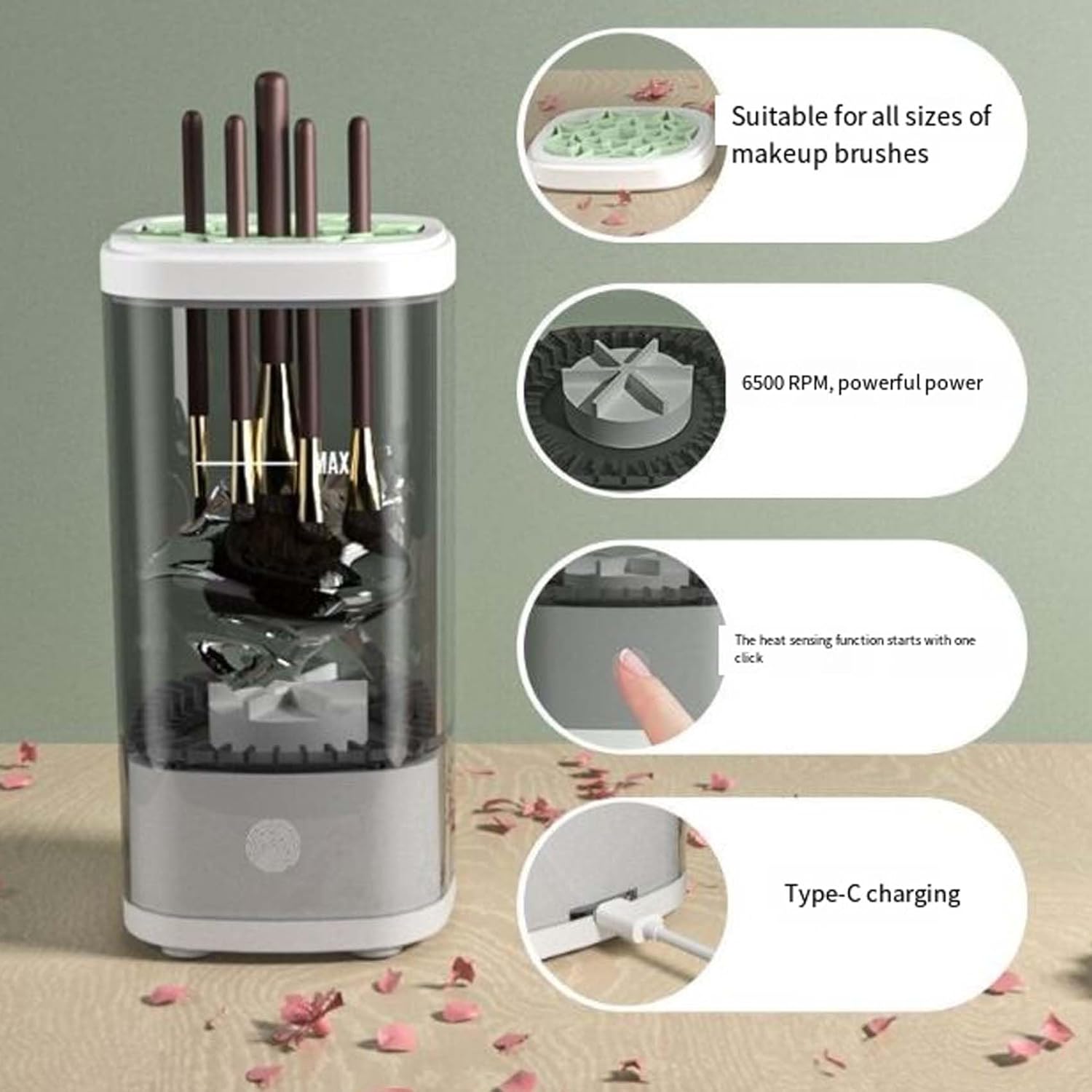 MAX

Suitable for all sizes of makeup brushes

6500 RPM, powerful power

The heat sensing function starts with one click

Type-C charging