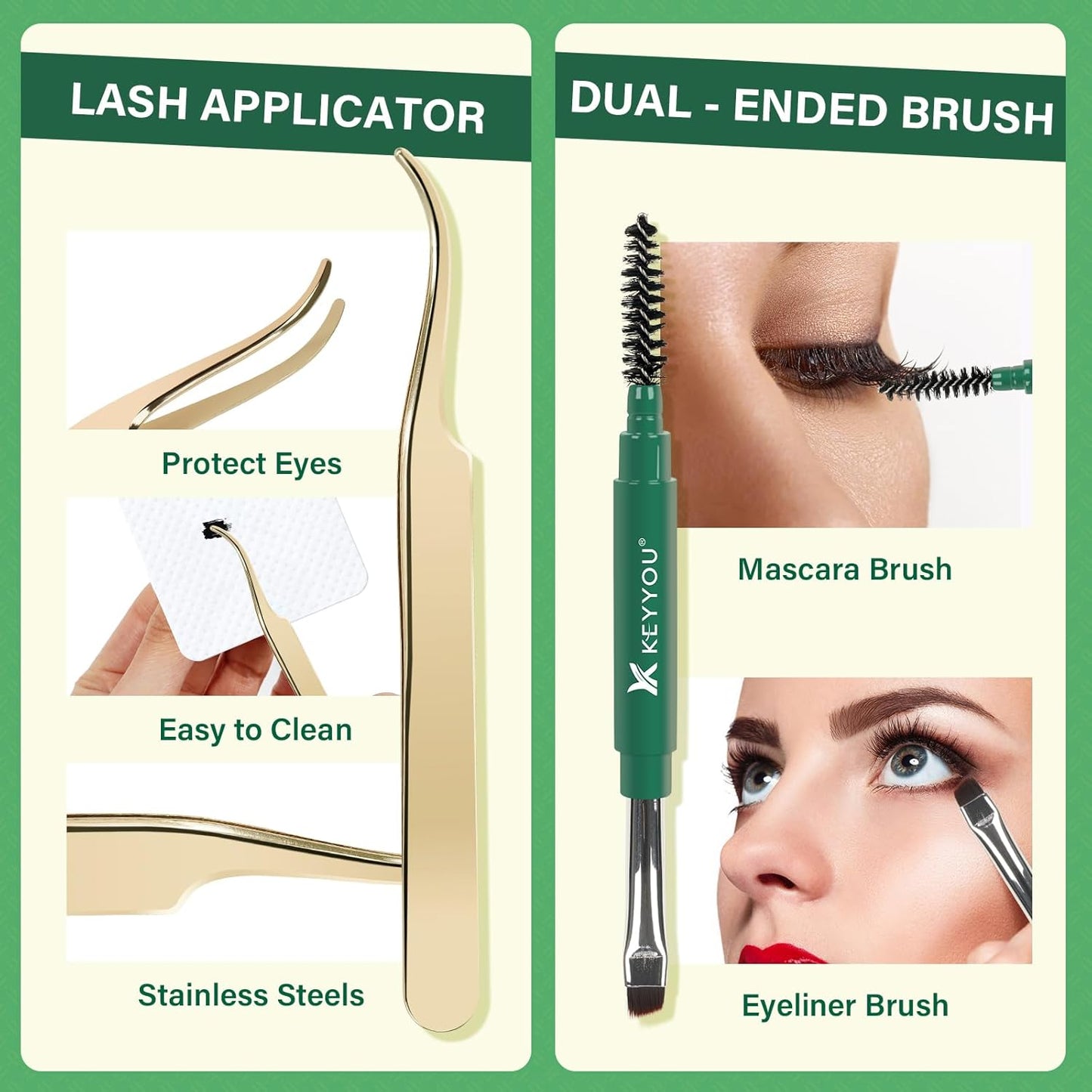 LASH APPLICATOR

Protect Eyes

Easy to Clean

Stainless Steels

DUAL - ENDED BRUSH

KEYYOU®

Mascara Brush

Eyeliner Brush