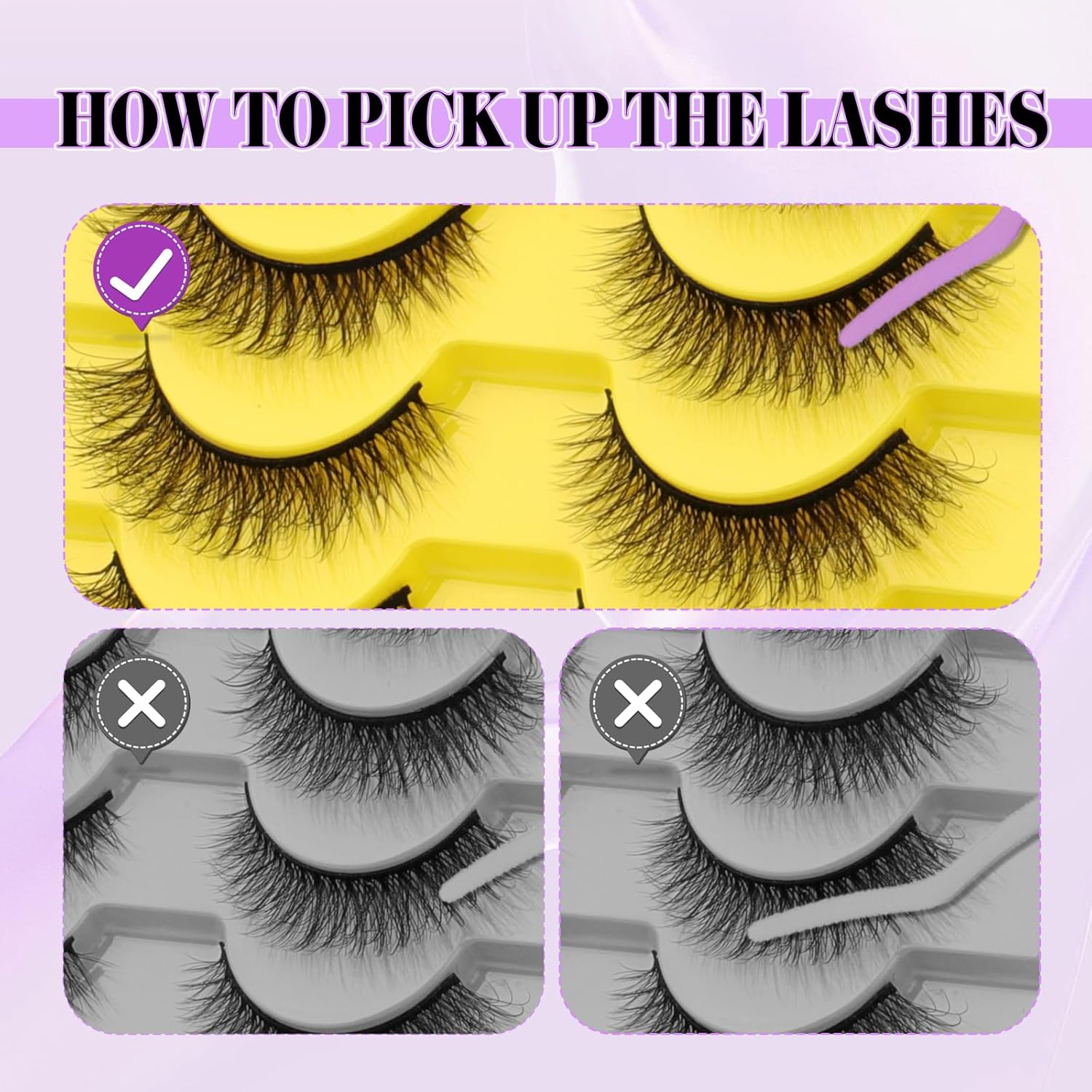 HOW TO PICK UP THE LASHES