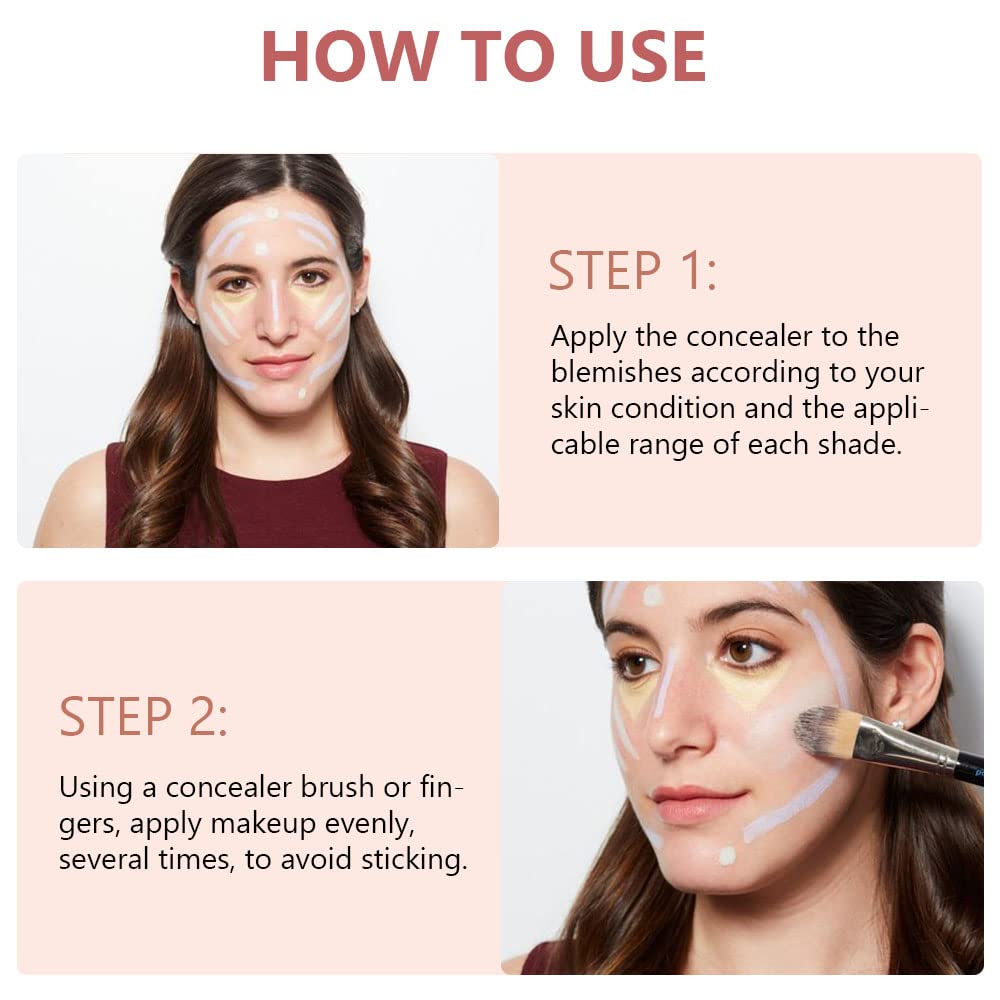 HOW TO USE

STEP 1:

Apply the concealer to the blemishes according to your skin condition and the applicable range of each shade.

STEP 2:

Using a concealer brush or fingers, apply makeup evenly, several times, to avoid sticking.