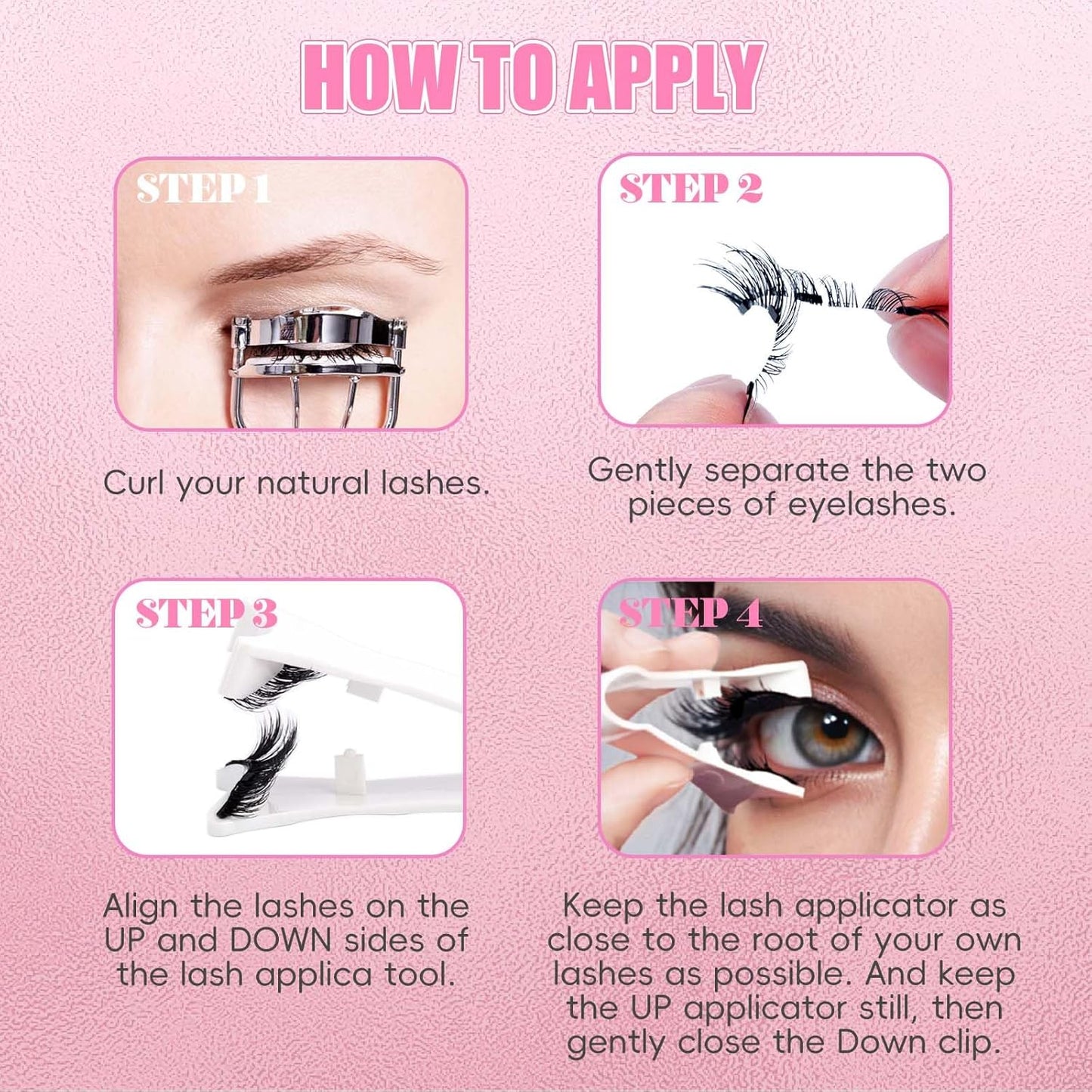 HOW TO APPLY

STEP 1

Curl your natural lashes.

STEP 2

Gently separate the two pieces of eyelashes.

STEP 3

Align the lashes on the UP and DOWN sides of the lash applica tool.

STEP 4

Keep the lash applicator as close to the root of your own lashes as possible. And keep the UP applicator still, then gently close the Down clip.